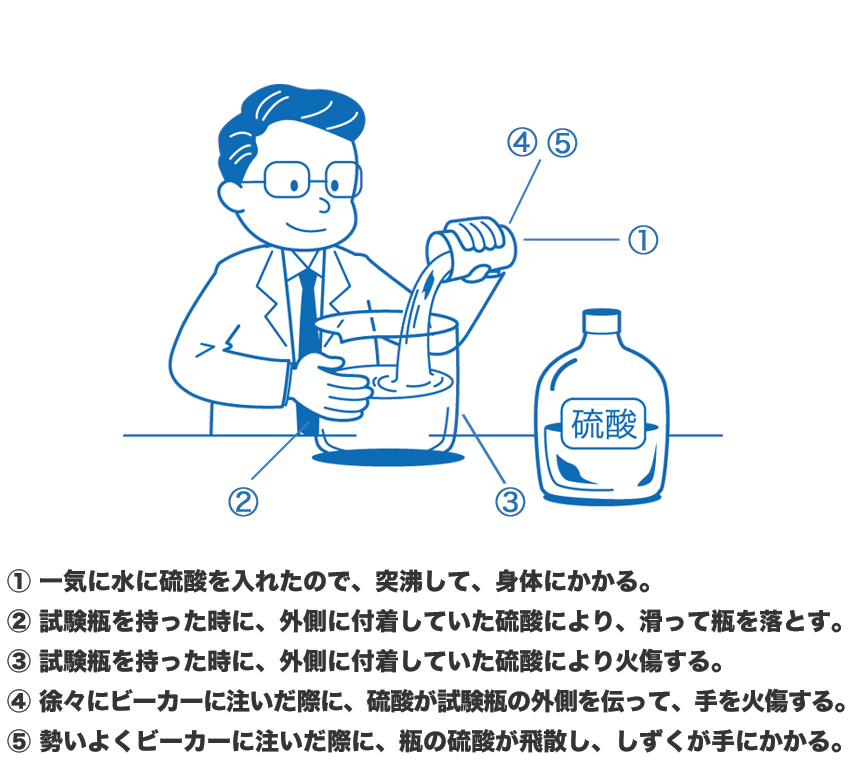 ④ ⑤

①

硫酸

②

③

① 一気に水に硫酸を入れたので、突沸して、身体にかかる。
② 試験瓶を持った時に、外側に付着していた硫酸により、滑って瓶を落とす。
③ 試験瓶を持った時に、外側に付着していた硫酸により火傷する。
④ 徐々にビーカーに注いだ際に、硫酸が試験瓶の外側を伝って、手を火傷する。
⑤ 勢いよくビーカーに注いだ際に、瓶の硫酸が飛散し、しずくが手にかかる。