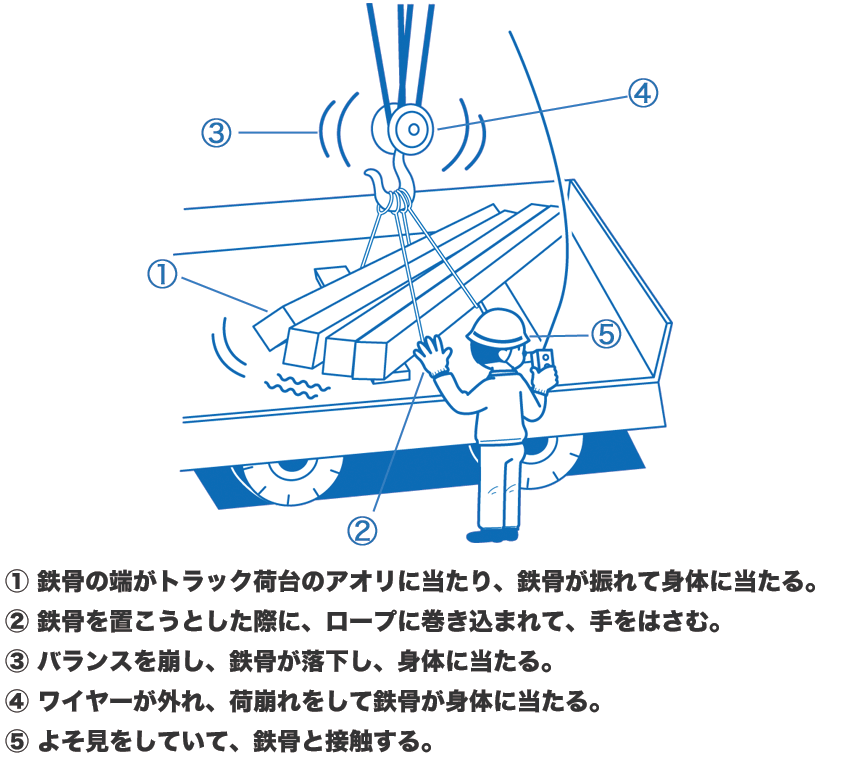 ③

④

①

⑤

②

① 鉄骨の端がトラック荷台のアオリに当たり、鉄骨が振れて身体に当たる。
② 鉄骨を置こうとした際に、ロープに巻き込まれて、手をはさむ。
③ バランスを崩し、鉄骨が落下し、身体に当たる。
④ ワイヤーが外れ、荷崩れをして鉄骨が身体に当たる。
⑤ よそ見をしていて、鉄骨と接触する。